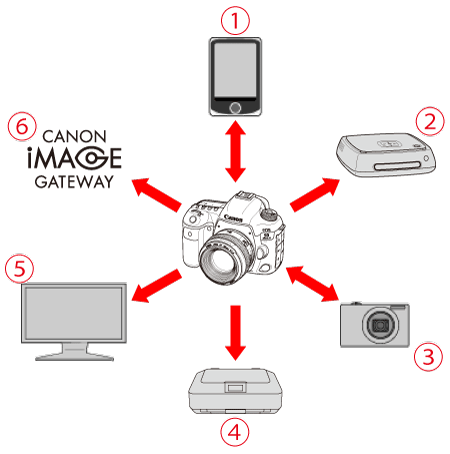 ①

⑥ CANON iMAGE GATEWAY

②

Canon

⑤

③

④