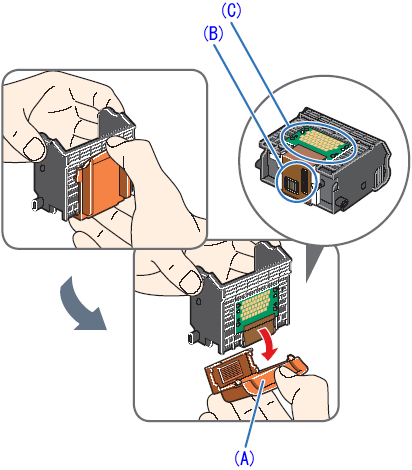 (C)
(B)
(A)